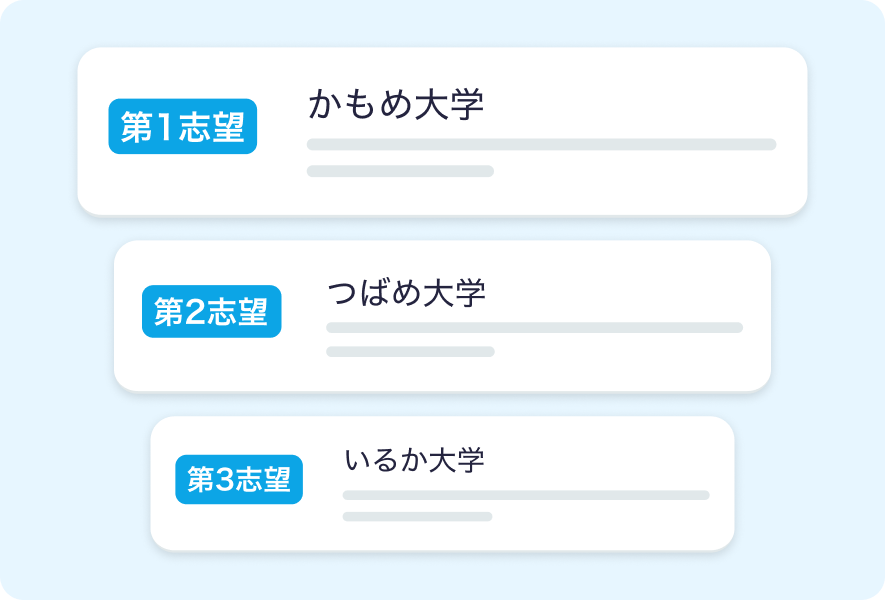 第1志望
かもめ大学

第2志望
つばめ大学

第3志望
いるか大学